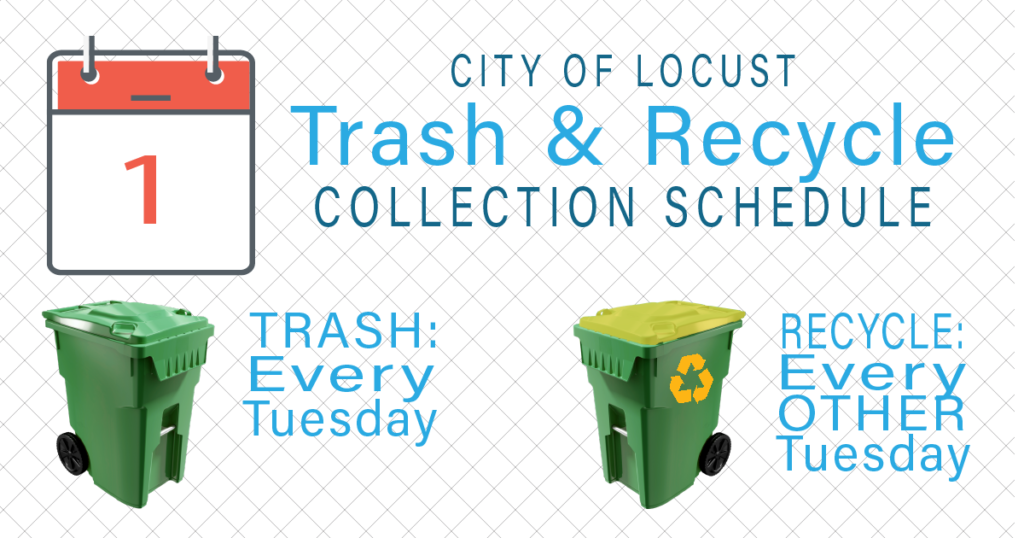 1

CITY OF LOCUST
Trash & Recycle
COLLECTION SCHEDULE

TRASH:
Every
Tuesday

RECYCLE:
Every
OTHER
Tuesday